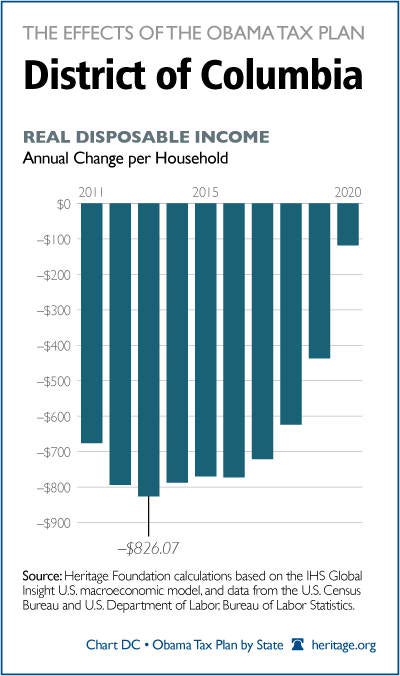 THE EFFECTS OF THE OBAMA TAX PLAN

District of Columbia

REAL DISPOSABLE INCOME
Annual Change per Household

2011
2015
2020

$0
–$100
–$200
–$300
–$400
–$500
–$600
–$700
–$800
–$900

–$826.07

Source: Heritage Foundation calculations based on the IHS Global Insight U.S. macroeconomic model, and data from the U.S. Census Bureau and U.S. Department of Labor, Bureau of Labor Statistics.

Chart DC • Obama Tax Plan by State heritage.org